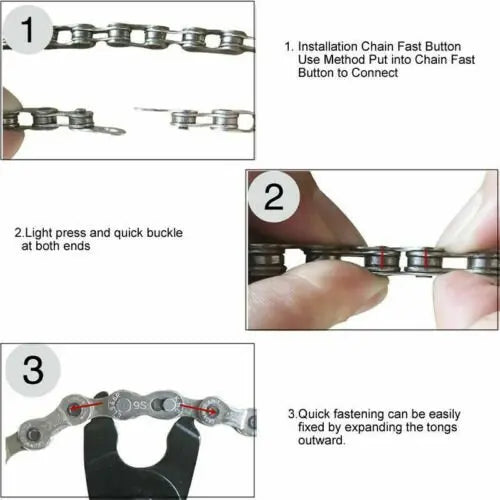 1

1. Installation Chain Fast Button Use Method Put into Chain Fast Button to Connect

2

2.Light press and quick buckle at both ends

3

9S

3.Quick fastening can be easily fixed by expanding the tongs outward.